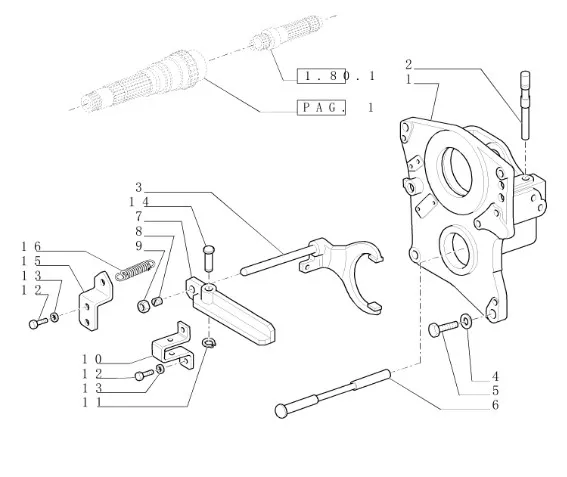 1.80.1
PAG. 1
2
1
3
14
7
8
9
16
15
13
12
10
12
13
11
4
5
6