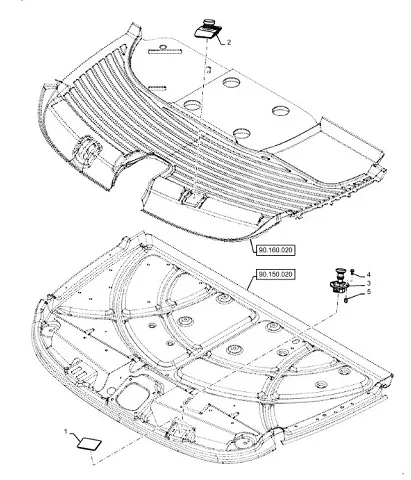 2

90.160.020

90.150.020

4

3

5

1